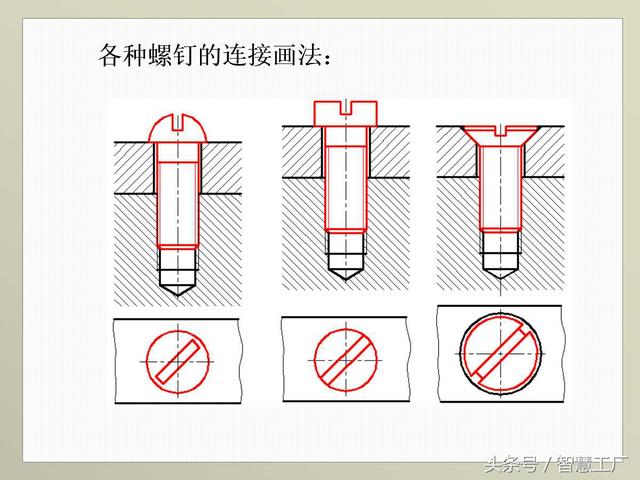 各种螺钉的连接画法：

头条号 / 智慧工厂