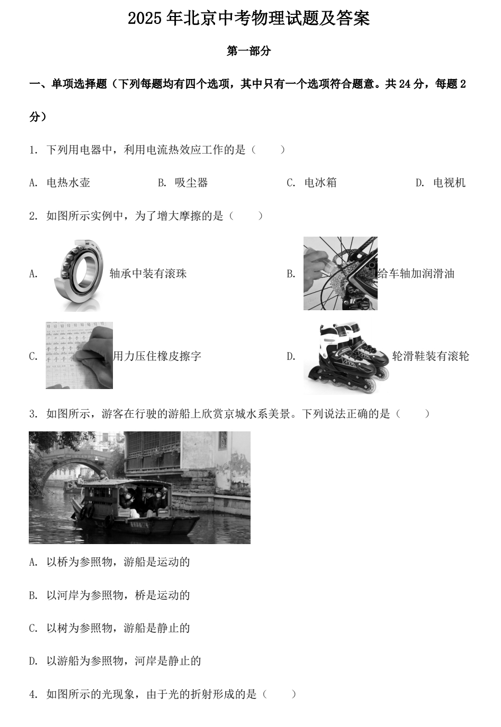 2025 年北京中考物理试题及答案

第一部分

一、单项选择题（下列每题均有四个选项，其中只有一个选项符合题意。共 24 分，每题 2 分）

1. 下列用电器中，利用电流热效应工作的是（　　）

A. 电热水壶　　B. 吸尘器　　C. 电冰箱　　D. 电视机

2. 如图所示实例中，为了增大摩擦的是（　　）

A. 轴承中装有滚珠

B. 给车轴加润滑油

C. 用力压住橡皮擦字

D. 轮滑鞋装有滚轮

3. 如图所示，游客在行驶的游船上欣赏京城水系美景。下列说法正确的是（　　）

A. 以桥为参照物，游船是运动的

B. 以河岸为参照物，桥是运动的

C. 以树为参照物，游船是静止的

D. 以游船为参照物，河岸是静止的

4. 如图所示的光现象，由于光的折射形成的是（　　）