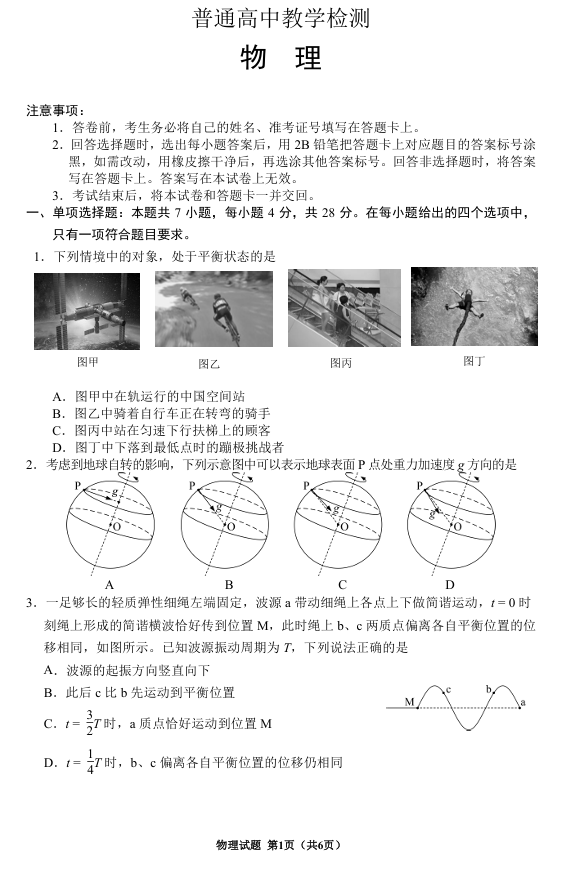 普通高中教学检测
物 理

注意事项：
1. 答卷前，考生务必将自己的姓名、准考证号填写在答题卡上。
2. 回答选择题时，选出每小题答案后，用 2B 铅笔把答题卡上对应题目的答案标号涂黑，如需改动，用橡皮擦干净后，再选涂其他答案标号。回答非选择题时，将答案写在答题卡上。答案写在本试卷上无效。
3. 考试结束后，将本试卷和答题卡一并交回。

一、单项选择题：本题共 7 小题，每小题 4 分，共 28 分。在每小题给出的四个选项中，只有一项符合题目要求。

1. 下列情境中的对象，处于平衡状态的是

图甲 图乙 图丙 图丁

A. 图甲中在轨运行的中国空间站
B. 图乙中骑着自行车正在转弯的骑手
C. 图丙中站在匀速下行扶梯上的顾客
D. 图丁中下落到最低点时的蹦极挑战者

2. 考虑到地球自转的影响，下列示意图中可以表示地球表面 P 点处重力加速度 $g$ 方向的是

P g O A
P g O B
P g O C
P g O D

3. 一足够长的轻质弹性细绳左端固定，波源 a 带动细绳上各点上下做简谐运动，$t=0$ 时刻绳上形成的简谐横波恰好传到位置 M，此时绳上 b、c 两质点偏离各自平衡位置的位移相同，如图所示。已知波源振动周期为 $T$，下列说法正确的是
A. 波源的起振方向竖直向下
B. 此后 c 比 b 先运动到平衡位置
C. $t=\frac{3}{2}T$ 时，a 质点恰好运动到位置 M
D. $t=\frac{1}{4}T$ 时，b、c 偏离各自平衡位置的位移仍相同

M c b a

物理试题 第1页（共6页）